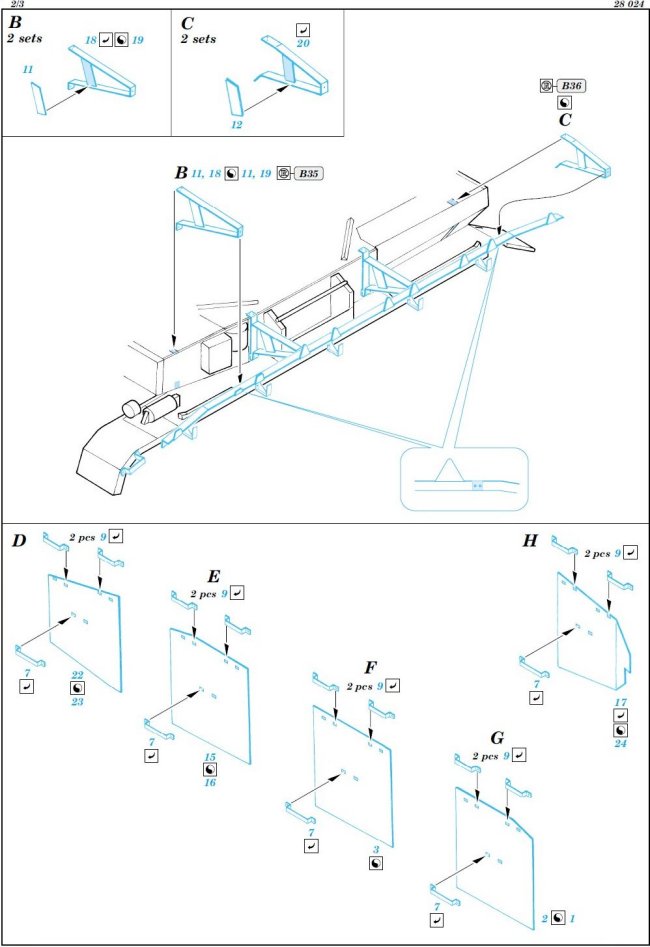 2/3

28 024

B
2 sets

18 19

11

C
2 sets

20

12

B36

C

B 11, 18 11, 19 B35

D

2 pcs 9

7

22
23

E

2 pcs 9

7

15
16

F

2 pcs 9

7

3

G

2 pcs 9

7

2 1

H

2 pcs 9

7

17
24