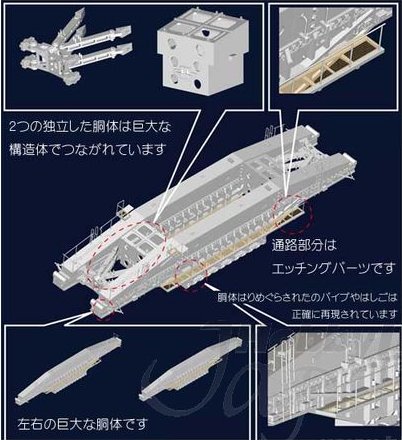 2つの独立した胴体は巨大な構造体でつながれています

通路部分はエッチングパーツです

胴体はりめぐらされたのパイプやはしごは正確に再現されています

左右の巨大な胴体です