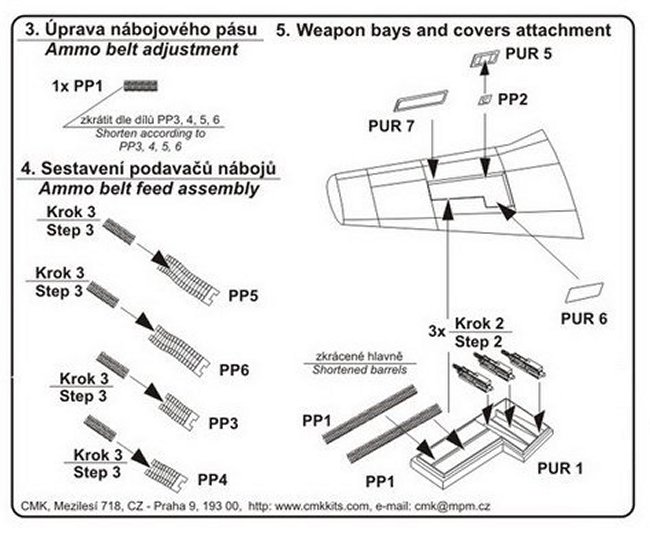 3. Úprava nábojového pásu
Ammo belt adjustment

1x PP1

zkrátit dle dílů PP3, 4, 5, 6
Shorten according to PP3, 4, 5, 6

4. Sestavení podavačů nábojů
Ammo belt feed assembly

Krok 3
Step 3

PP5

Krok 3
Step 3

PP6

Krok 3
Step 3

PP3

Krok 3
Step 3

PP4

5. Weapon bays and covers attachment

PUR 5

PP2

PUR 7

PUR 6

3x Krok 2
Step 2

zkrácené hlavně
Shortened barrels

PP1

PP1

PUR 1

CMK, Mezilesí 718, CZ - Praha 9, 193 00, http: www.cmkkits.com, e-mail: cmk@mpm.cz