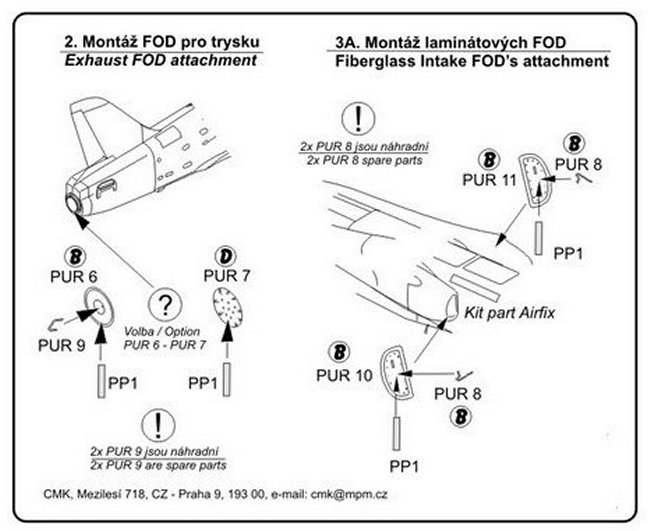 2. Montáž FOD pro trysku
Exhaust FOD attachment

B
PUR 6

PUR 9

PP1

?
Volba / Option
PUR 6 - PUR 7

D
PUR 7

PP1

!
2x PUR 9 jsou náhradní
2x PUR 9 are spare parts

3A. Montáž laminátových FOD
Fiberglass Intake FOD's attachment

!
2x PUR 8 jsou náhradní
2x PUR 8 spare parts

B
PUR 11

B
PUR 8

PP1

Kit part Airfix

B
PUR 10

PUR 8
B

PP1

CMK, Mezilesí 718, CZ - Praha 9, 193 00, e-mail: cmk@mpm.cz