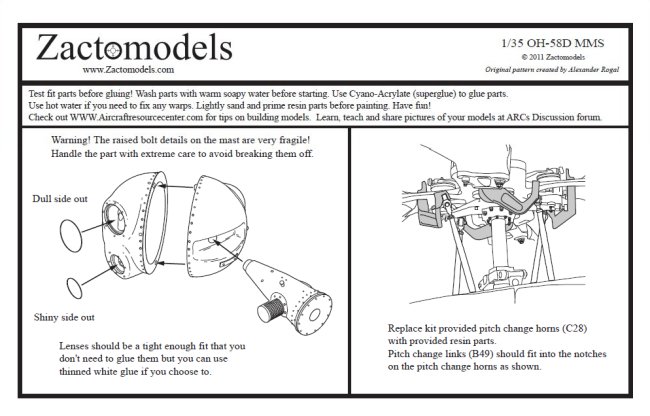 Zactomodels
www.Zactomodels.com

1/35 OH-58D MMS
© 2011 Zactomodels
Original pattern created by Alexander Rogal

Test fit parts before gluing! Wash parts with warm soapy water before starting. Use Cyano-Acrylate (superglue) to glue parts.
Use hot water if you need to fix any warps. Lightly sand and prime resin parts before painting. Have fun!
Check out WWW.Aircraftresourcecenter.com for tips on building models. Learn, teach and share pictures of your models at ARCs Discussion forum.

Warning! The raised bolt details on the mast are very fragile!
Handle the part with extreme care to avoid breaking them off.

Dull side out

Shiny side out

Lenses should be a tight enough fit that you don't need to glue them but you can use thinned white glue if you choose to.

Replace kit provided pitch change horns (C28) with provided resin parts.
Pitch change links (B49) should fit into the notches on the pitch change horns as shown.