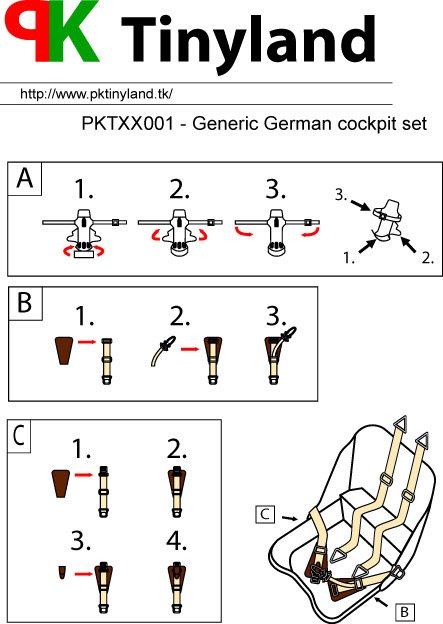 PK Tinyland

http://www.pktinyland.tk/

PKTXX001 - Generic German cockpit set

A
1. 2. 3.
3.
1. 2.

B
1. 2. 3.

C
1. 2.
3. 4.

C
B