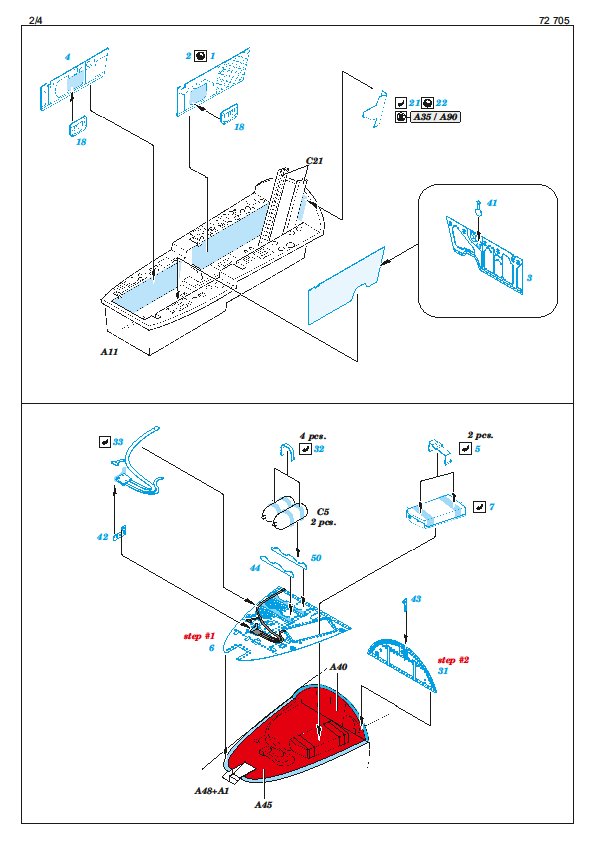 2/4

72 705

4

18

2 1

18

21 22

A35 / A90

C21

41

3

A11

33

4 pcs.
32

2 pcs.
5

C5
2 pcs.

7

42

44

50

43

step #1
6

step #2
31

A40

A48+A1

A45