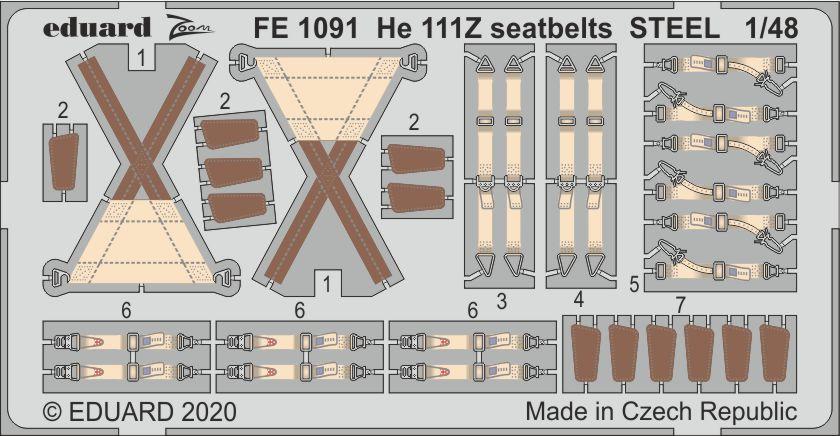 eduard Zoom FE 1091 He 111Z seatbelts STEEL 1/48

1
2
2
2
1
3
4
5
6
6
6
7

© EDUARD 2020
Made in Czech Republic