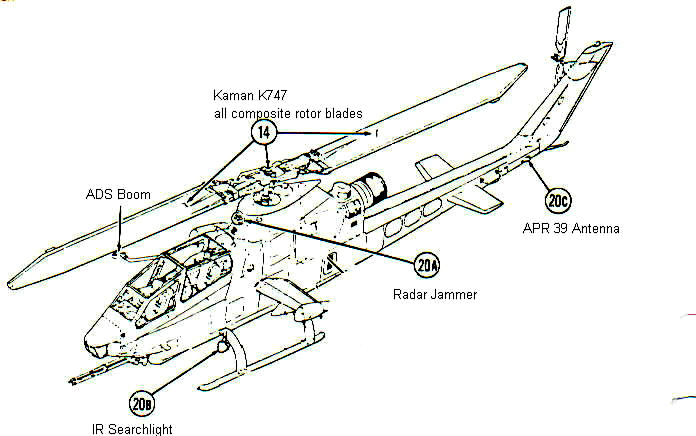 Kaman K747
all composite rotor blades

14

ADS Boom

20C

APR 39 Antenna

20A

Radar Jammer

20B

IR Searchlight